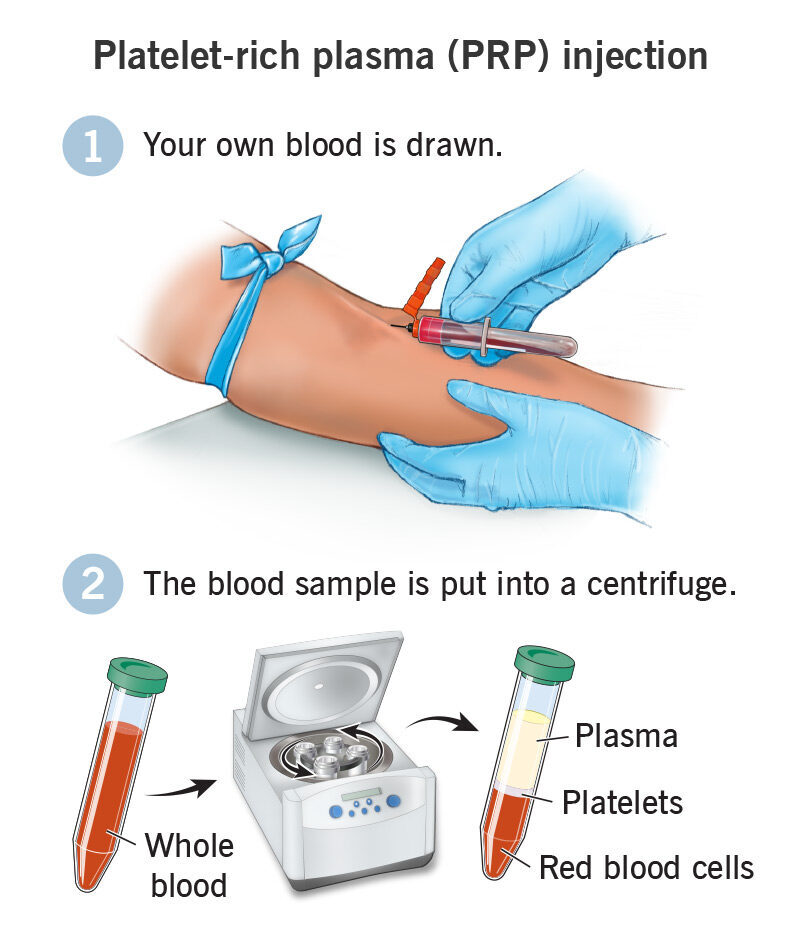 Platelet-rich plasma (PRP) injection

1 Your own blood is drawn.

2 The blood sample is put into a centrifuge.

Whole blood

Plasma

Platelets

Red blood cells